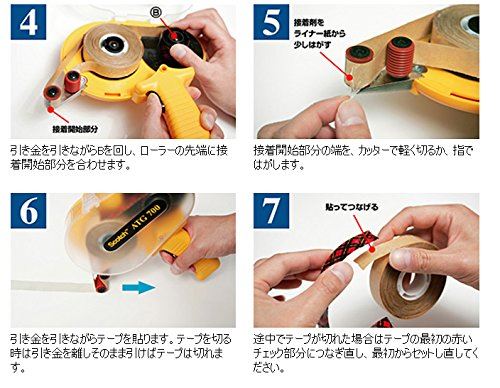 4

Ⓑ

接着開始部分

引き金を引きながらBを回し、ローラーの先端に接着開始部分を合わせます。

5

接着剤をライナー紙から少しはがす

接着開始部分の端を、カッターで軽く切るか、指ではがします。

6

Scotch ATG 700

引き金を引きながらテープを貼ります。テープを切る時は引き金を離しそのまま引けばテープは切れます。

7

貼ってつなげる

途中でテープが切れた場合はテープの最初の赤いチェック部分につなぎ直し、最初からセットし直してください。