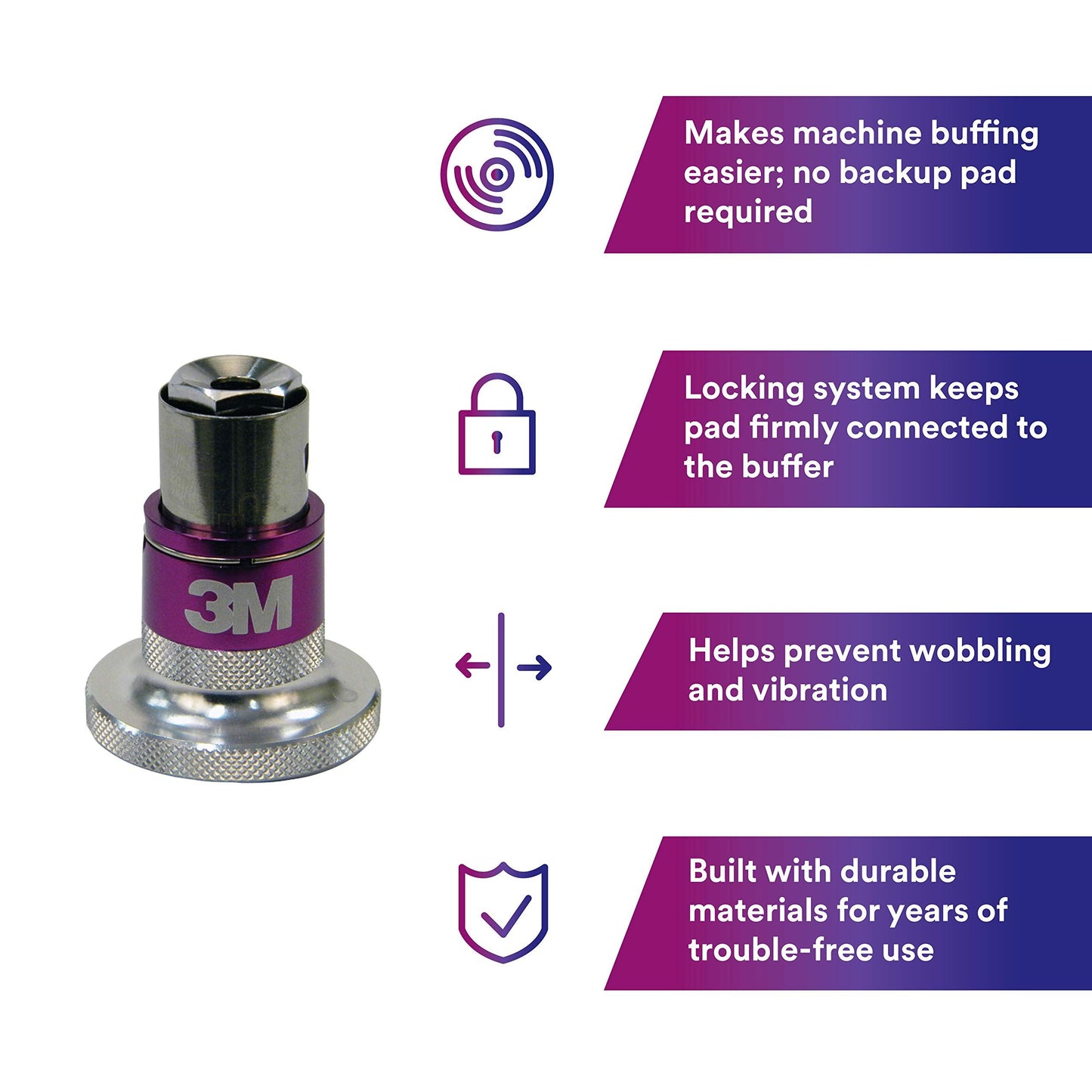 3M

Makes machine buffing easier; no backup pad required

Locking system keeps pad firmly connected to the buffer

Helps prevent wobbling and vibration

Built with durable materials for years of trouble-free use